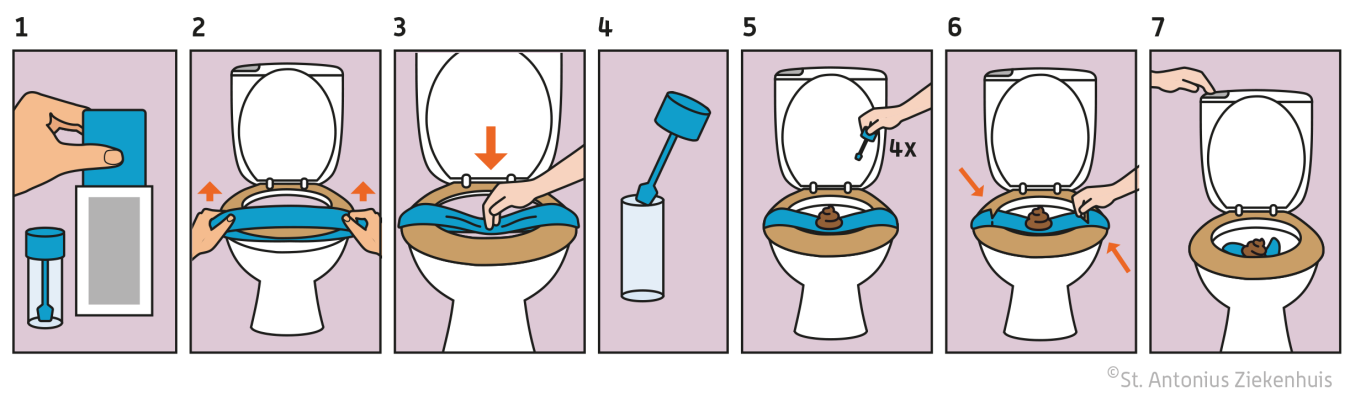 1

2

3

4

5

4x

6

7

©St. Antonius Ziekenhuis